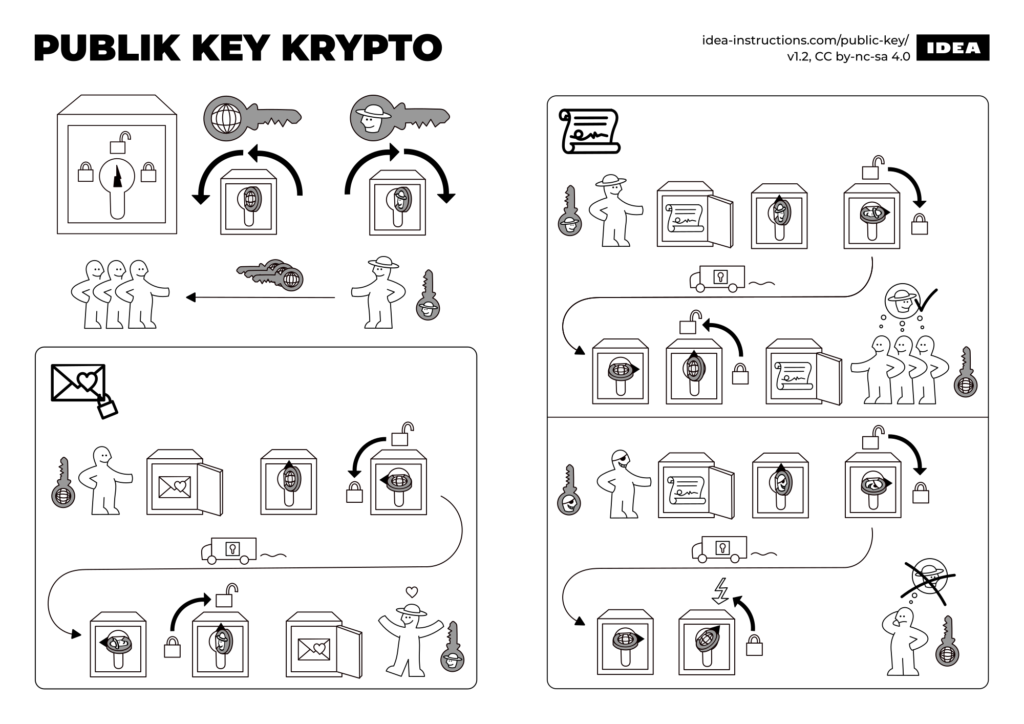 PUBLIK KEY KRYPTO

idea-instructions.com/public-key/
v1.2, CC by-nc-sa 4.0

IDEA